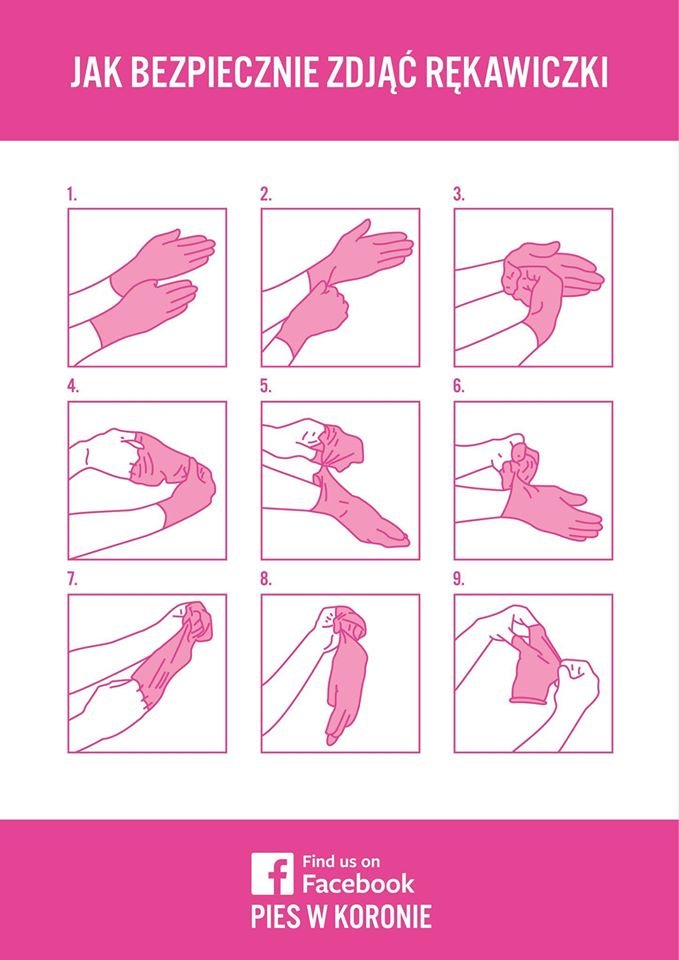 JAK BEZPIECZNIE ZDJĄĆ RĘKAWICZKI

1.

2.

3.

4.

5.

6.

7.

8.

9.

Find us on Facebook

PIES W KORONIE