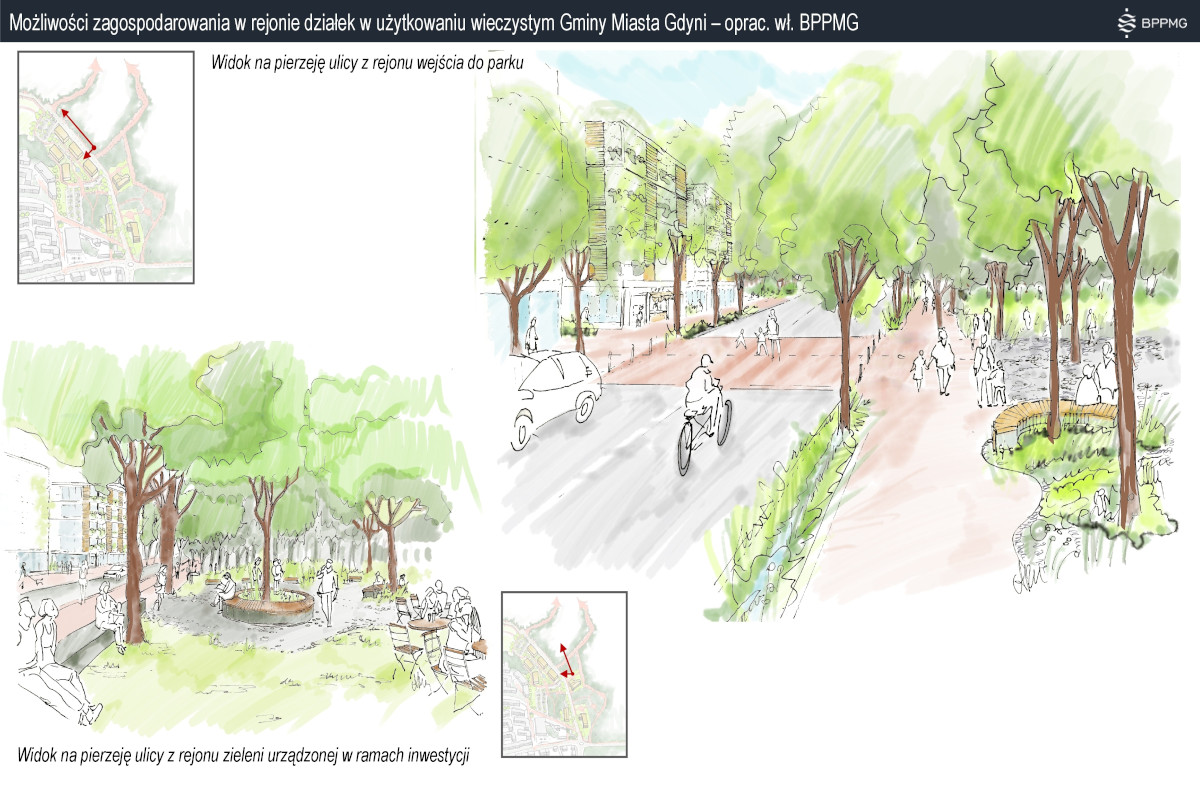 Możliwości zagospodarowania w rejonie działek w użytkowaniu wieczystym Gminy Miasta Gdyni – oprac. wł. BPPMG

BPPMG

Widok na pierzeję ulicy z rejonu wejścia do parku

Widok na pierzeję ulicy z rejonu zieleni urządzonej w ramach inwestycji